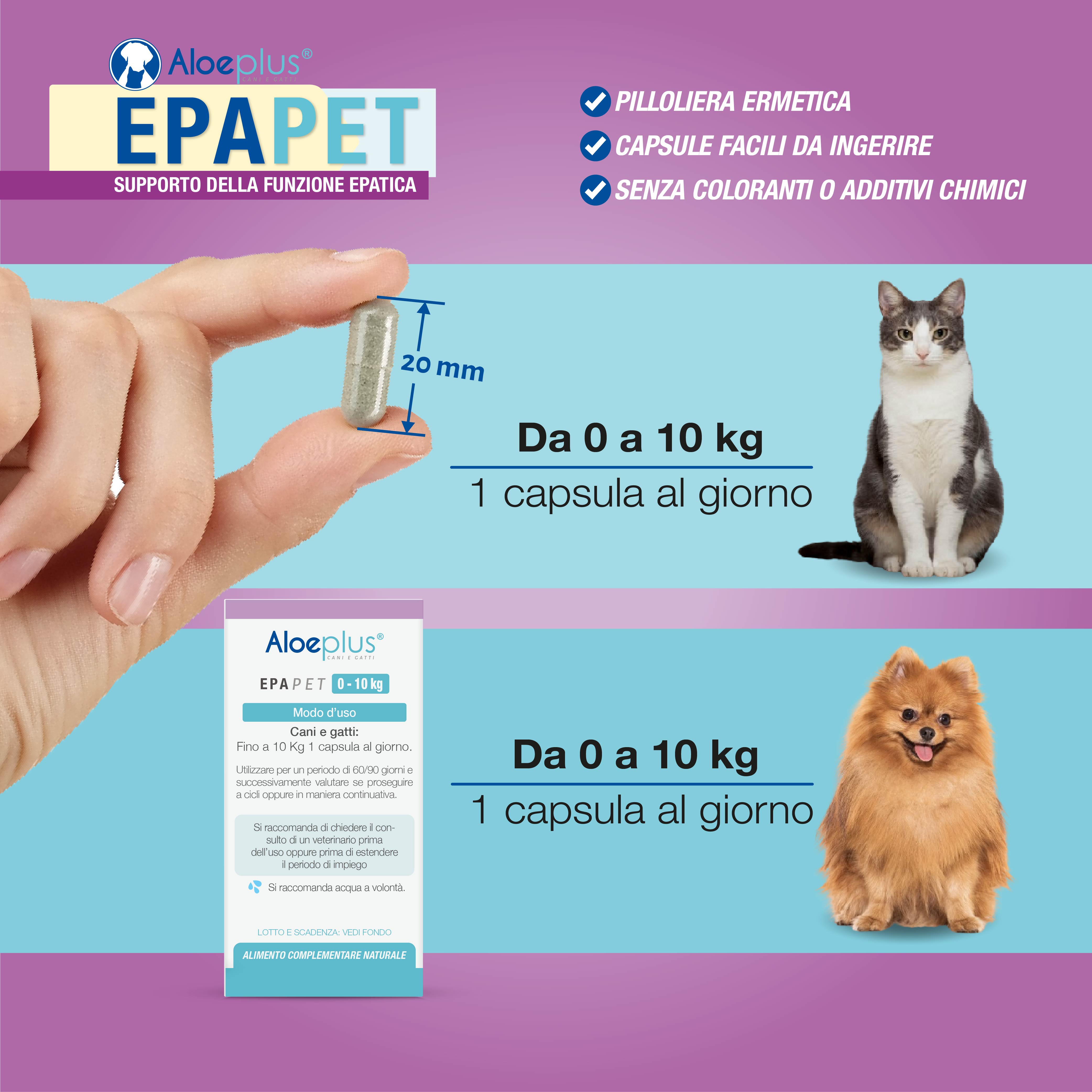 Aloeplus®
CANI E GATTI

EPAPET

SUPPORTO DELLA FUNZIONE EPATICA

PILLOLIERA ERMETICA
CAPSULE FACILI DA INGERIRE
SENZA COLORANTI O ADDITIVI CHIMICI

20 mm

Da 0 a 10 kg
1 capsula al giorno

Aloeplus®
CANI E GATTI

EPAPET 0 - 10 kg

Modo d'uso
Cani e gatti:
Fino a 10 Kg 1 capsula al giorno.

Utilizzare per un periodo di 60/90 giorni e successivamente valutare se proseguire a cicli oppure in maniera continuativa.

Si raccomanda di chiedere il consulto di un veterinario prima dell'uso oppure prima di estendere il periodo di impiego

Si raccomanda acqua a volontà.

LOTTO E SCADENZA: VEDI FONDO

ALIMENTO COMPLEMENTARE NATURALE

Da 0 a 10 kg
1 capsula al giorno